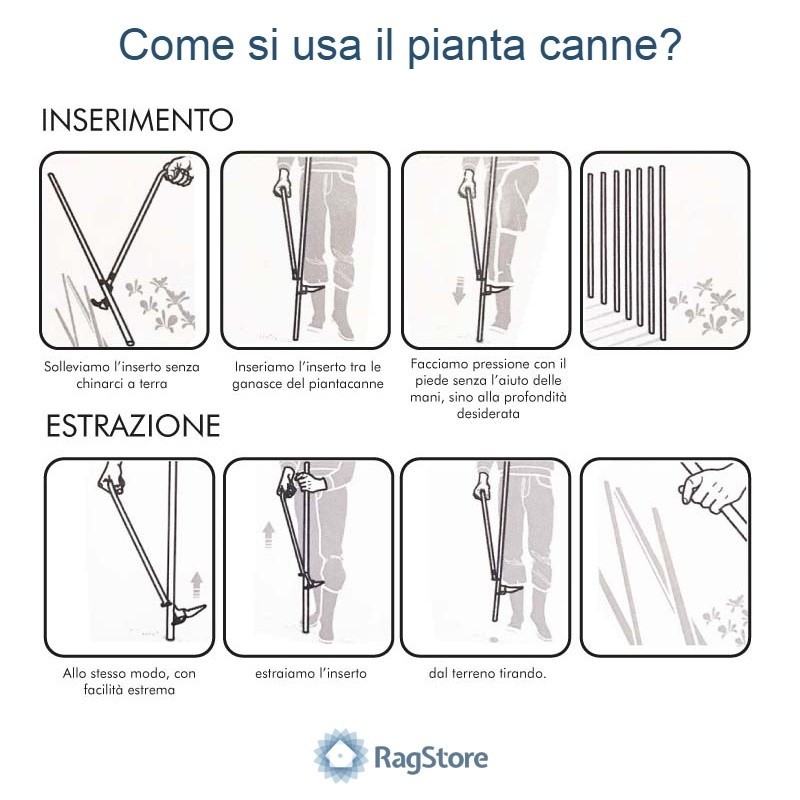 Come si usa il pianta canne?

INSERIMENTO

Solleviamo l'inserto senza chinarci a terra

Inseriamo l'inserto tra le ganasce del piantacanne

Facciamo pressione con il piede senza l'aiuto delle mani, sino alla profondità desiderata

ESTRAZIONE

Allo stesso modo, con facilità estrema

estraiamo l'inserto

dal terreno tirando.

RagStore