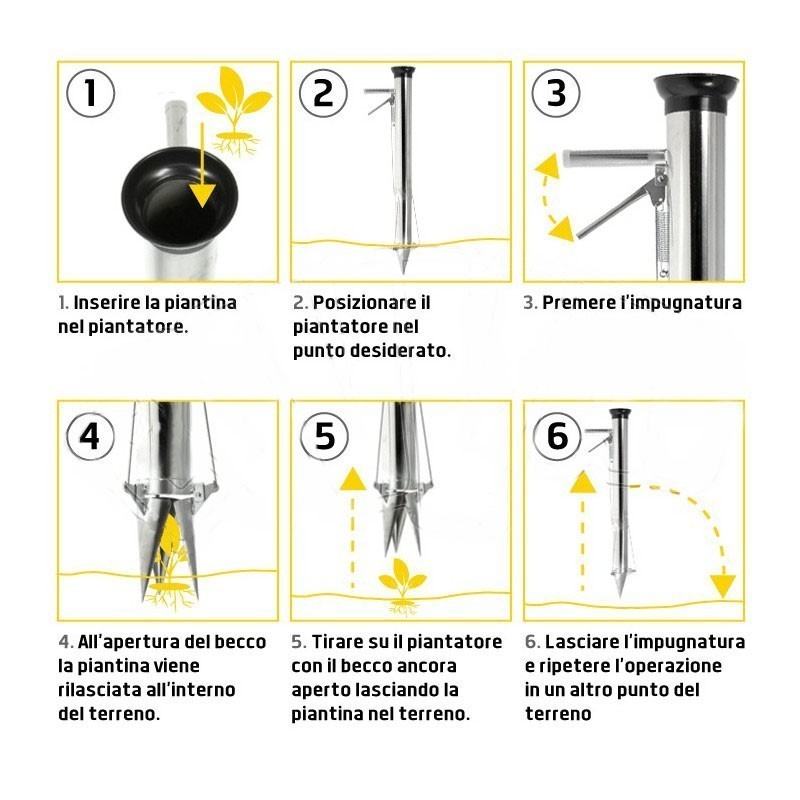 1

1. Inserire la piantina nel piantatore.

2

2. Posizionare il piantatore nel punto desiderato.

3

3. Premere l'impugnatura

4

4. All'apertura del becco la piantina viene rilasciata all'interno del terreno.

5

5. Tirare su il piantatore con il becco ancora aperto lasciando la piantina nel terreno.

6

6. Lasciare l'impugnatura e ripetere l'operazione in un altro punto del terreno